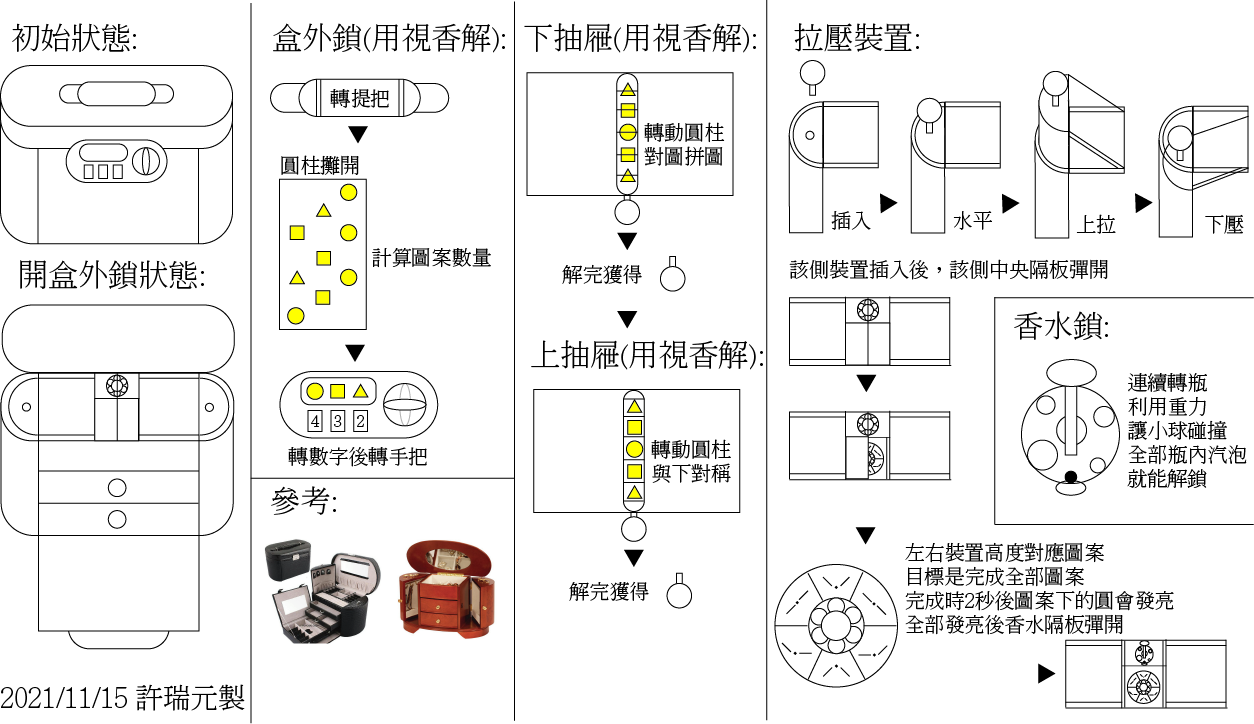 初始狀態:

開盒外鎖狀態:

2021/11/15 許瑞元製

盒外鎖(用視香解):

轉提把

圓柱攤開

計算圖案數量

4 3 2

轉數字後轉手把

參考:

下抽屜(用視香解):

轉動圓柱
對圖拼圖

解完獲得

上抽屜(用視香解):

轉動圓柱
與下對稱

解完獲得

拉壓裝置:

插入

水平

上拉

下壓

該側裝置插入後，該側中央隔板彈開

香水鎖:

連續轉瓶
利用重力
讓小球碰撞
全部瓶內汽泡
就能解鎖

左右裝置高度對應圖案
目標是完成全部圖案
完成時2秒後圖案下的圓會發亮
全部發亮後香水隔板彈開