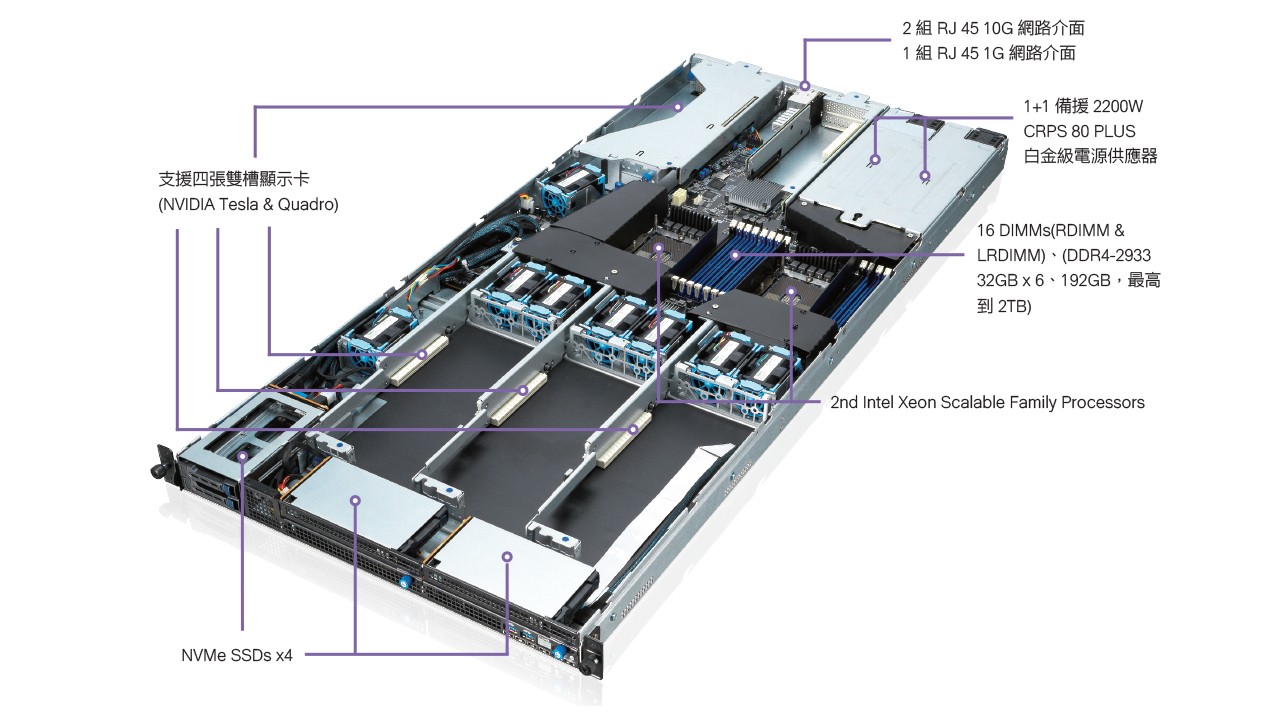 2 組 RJ 45 10G 網路介面
1 組 RJ 45 1G 網路介面

1+1 備援 2200W
CRPS 80 PLUS
白金級電源供應器

支援四張雙槽顯示卡
(NVIDIA Tesla & Quadro)

16 DIMMs(RDIMM & LRDIMM)、(DDR4-2933 32GB x 6、192GB，最高到 2TB)

2nd Intel Xeon Scalable Family Processors

NVMe SSDs x4